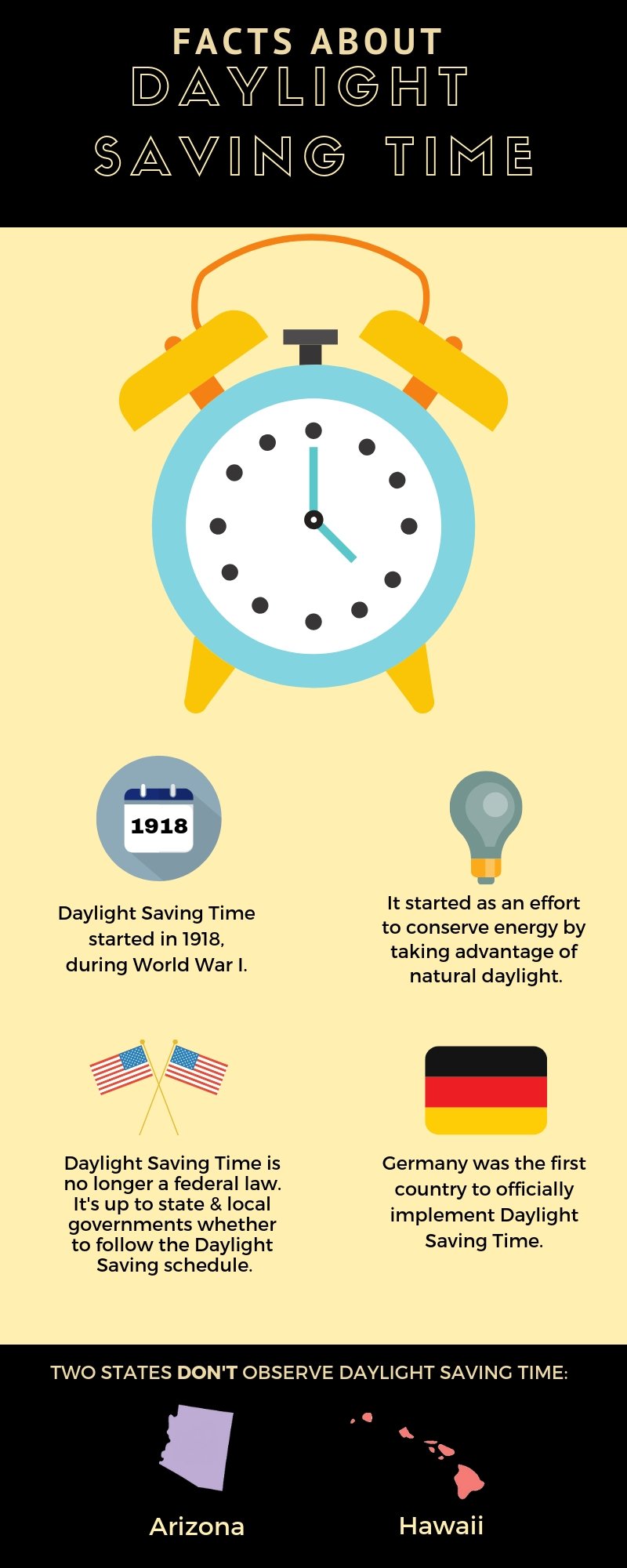 FACTS ABOUT
DAYLIGHT
SAVING TIME

1918

Daylight Saving Time started in 1918, during World War I.

It started as an effort to conserve energy by taking advantage of natural daylight.

Daylight Saving Time is no longer a federal law. It's up to state & local governments whether to follow the Daylight Saving schedule.

Germany was the first country to officially implement Daylight Saving Time.

TWO STATES DON'T OBSERVE DAYLIGHT SAVING TIME:

Arizona

Hawaii